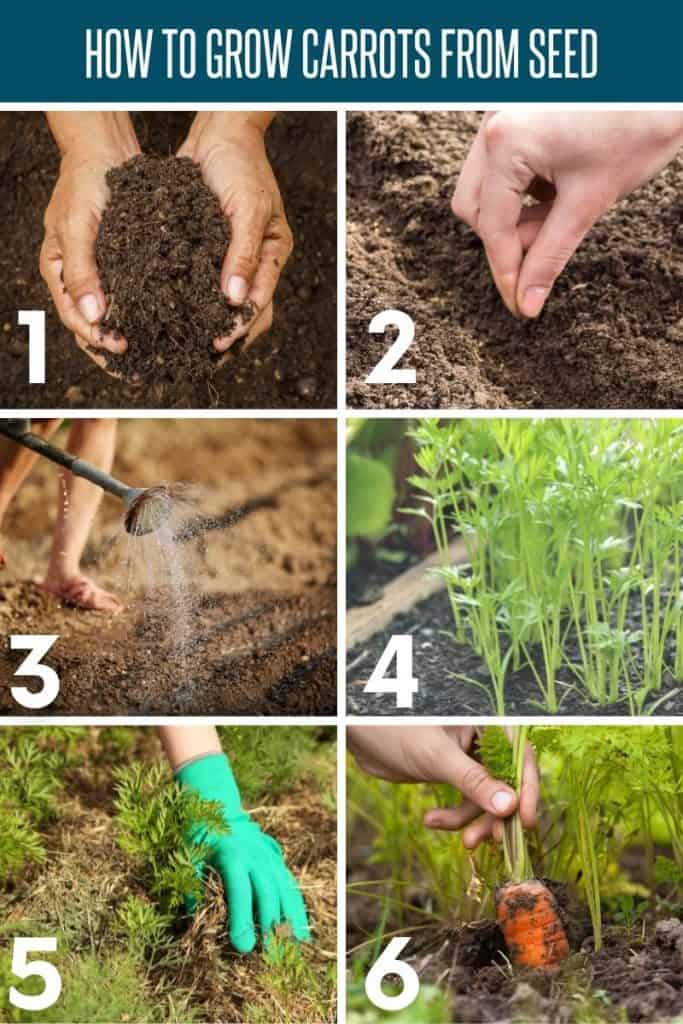 HOW TO GROW CARROTS FROM SEED

1

2

3

4

5

6