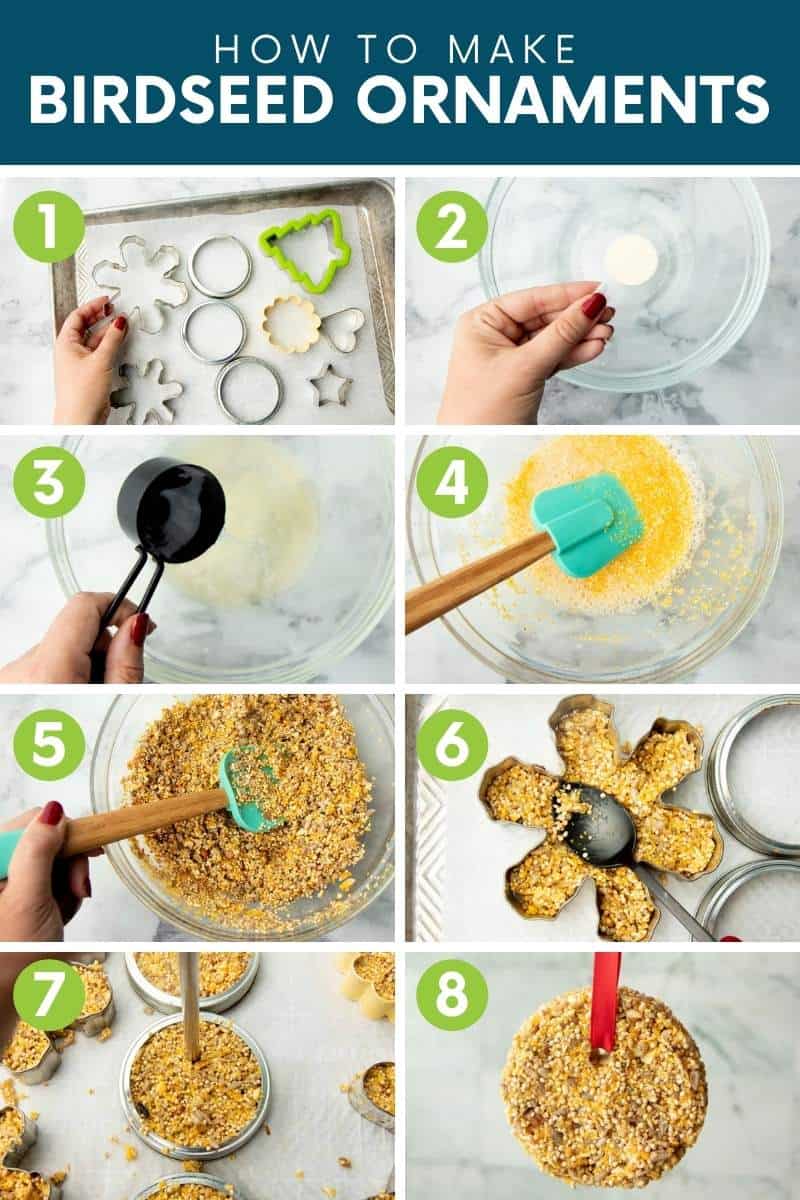 HOW TO MAKE
BIRDSEED ORNAMENTS

1

2

3

4

5

6

7

8