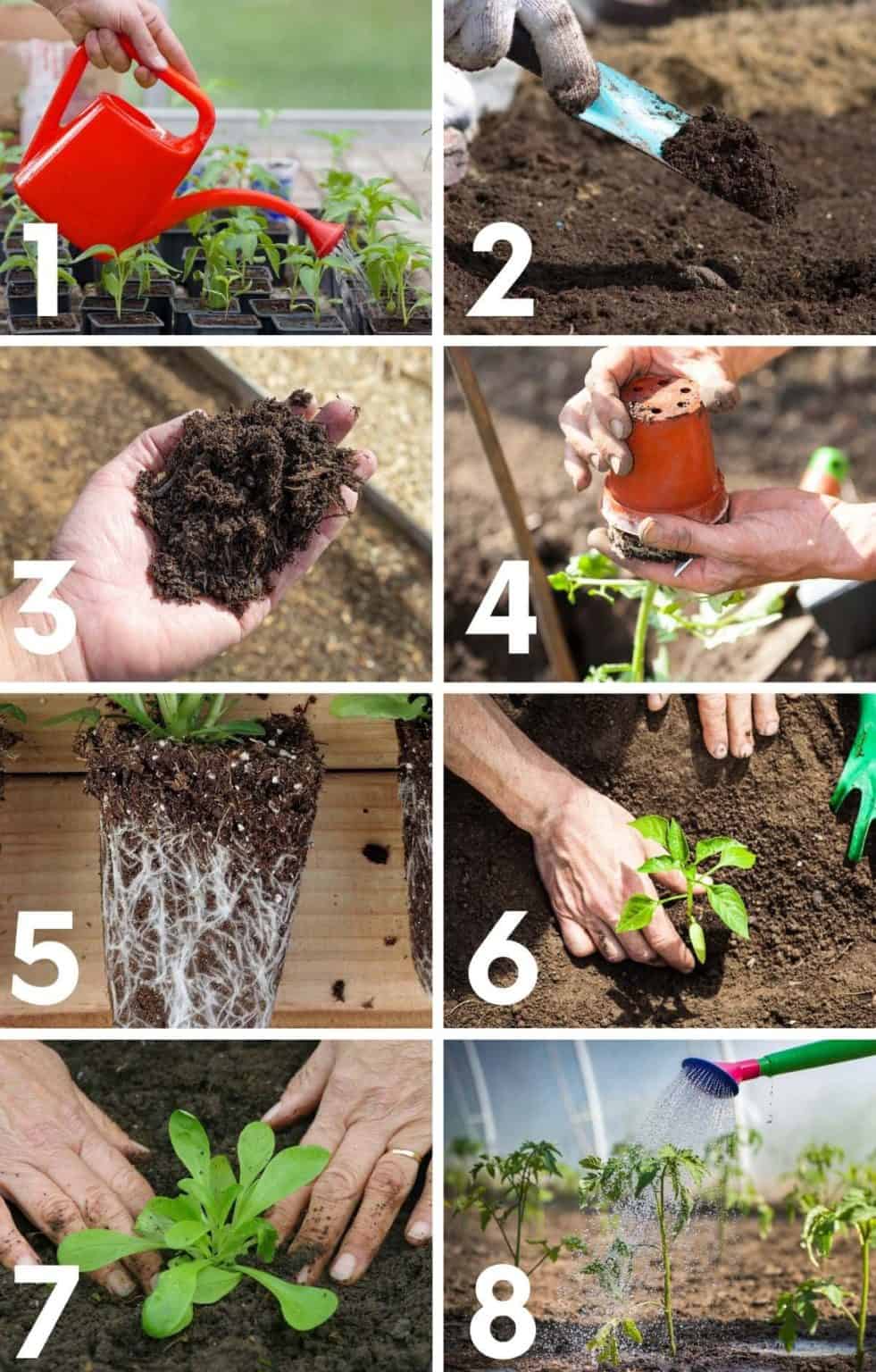 1

2

3

4

5

6

7

8